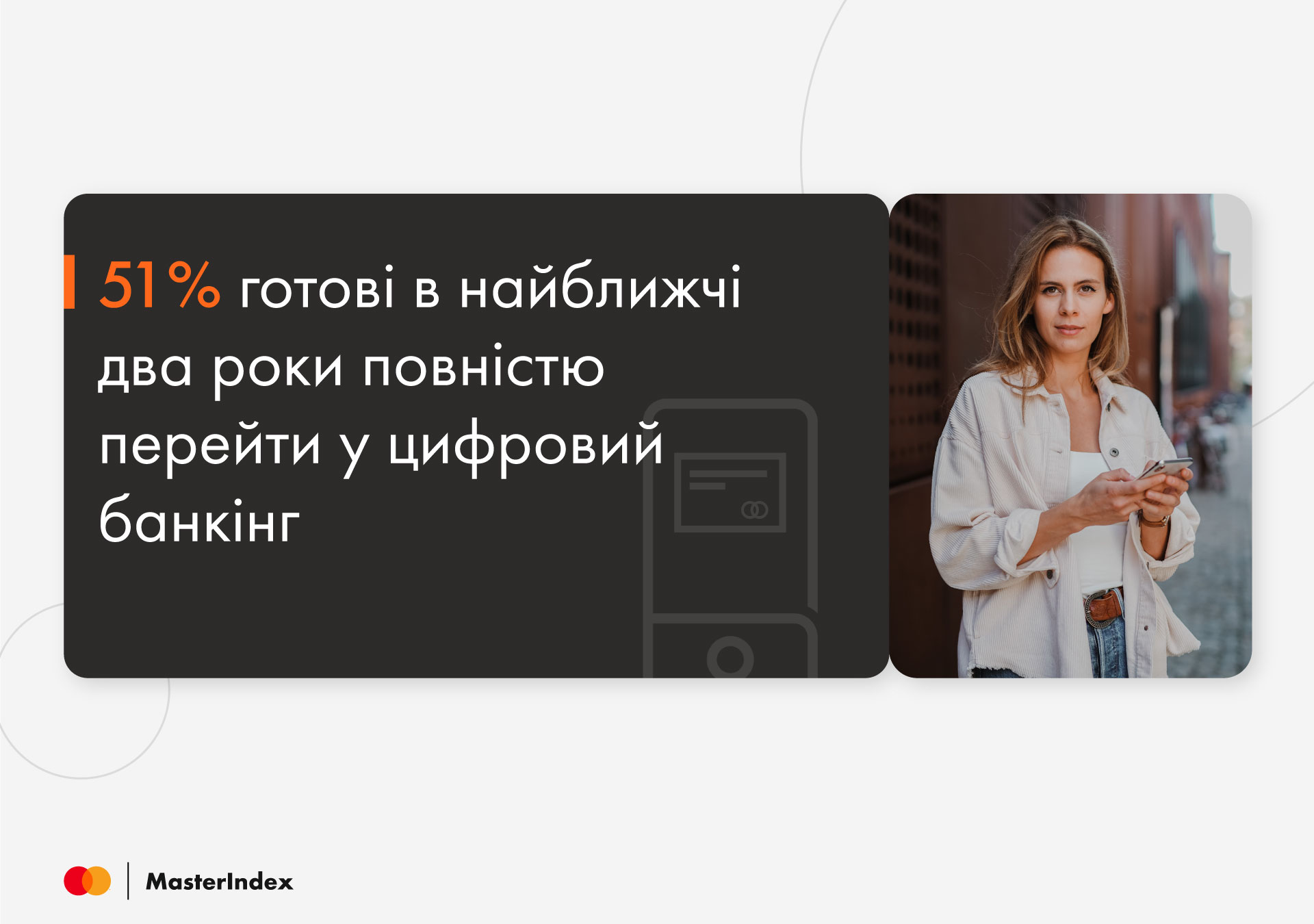 51% готові в найближчі два роки повністю перейти у цифровий банкінг

MasterIndex